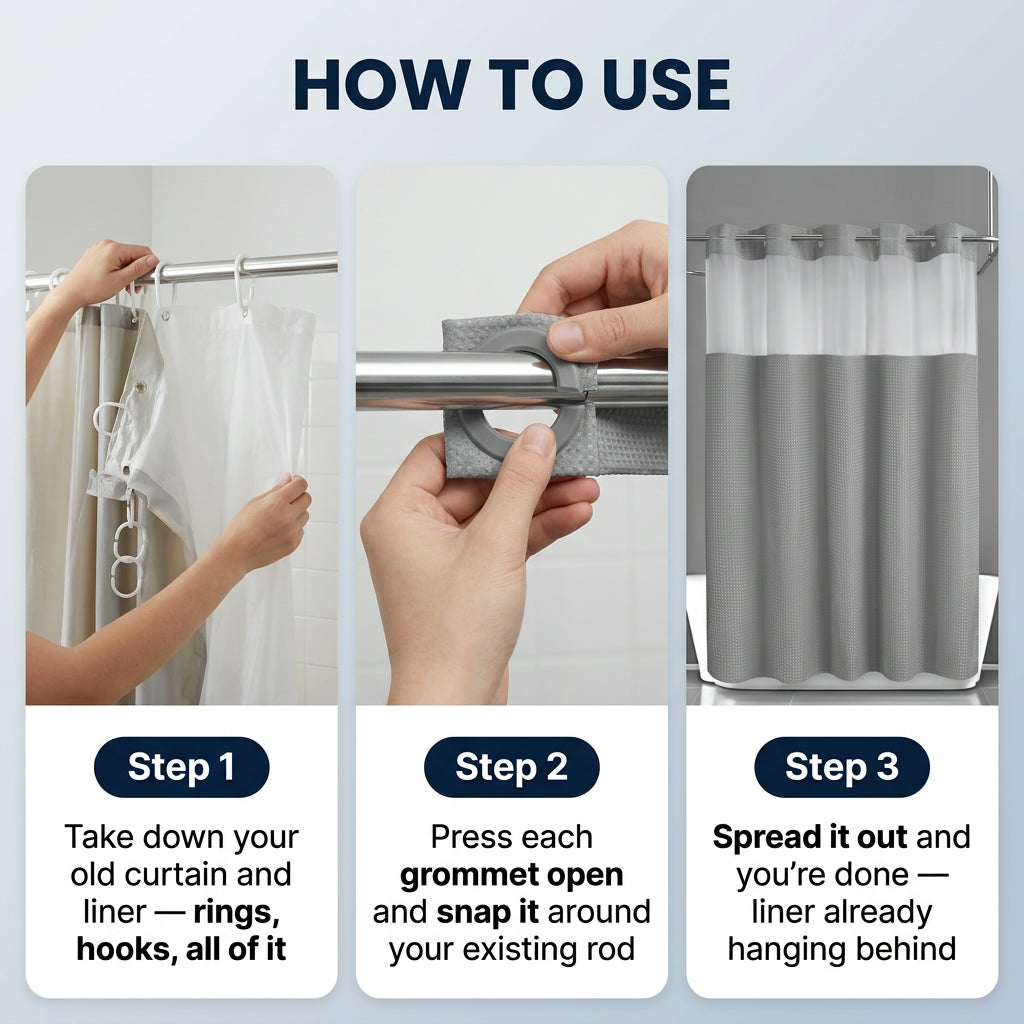 HOW TO USE

Step 1

Take down your old curtain and liner — rings, hooks, all of it

Step 2

Press each grommet open and snap it around your existing rod

Step 3

Spread it out and you're done — liner already hanging behind